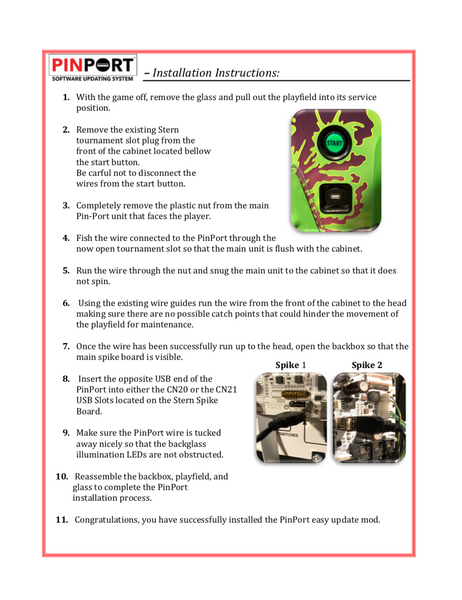 PINPORT
SOFTWARE UPDATING SYSTEM – Installation Instructions:

1. With the game off, remove the glass and pull out the playfield into its service position.

2. Remove the existing Stern tournament slot plug from the front of the cabinet located bellow the start button. Be carful not to disconnect the wires from the start button.

START

3. Completely remove the plastic nut from the main Pin-Port unit that faces the player.

4. Fish the wire connected to the PinPort through the now open tournament slot so that the main unit is flush with the cabinet.

5. Run the wire through the nut and snug the main unit to the cabinet so that it does not spin.

6. Using the existing wire guides run the wire from the front of the cabinet to the head making sure there are no possible catch points that could hinder the movement of the playfield for maintenance.

7. Once the wire has been successfully run up to the head, open the backbox so that the main spike board is visible.

Spike 1 Spike 2

8. Insert the opposite USB end of the PinPort into either the CN20 or the CN21 USB Slots located on the Stern Spike Board.

9. Make sure the PinPort wire is tucked away nicely so that the backglass illumination LEDs are not obstructed.

10. Reassemble the backbox, playfield, and glass to complete the PinPort installation process.

11. Congratulations, you have successfully installed the PinPort easy update mod.